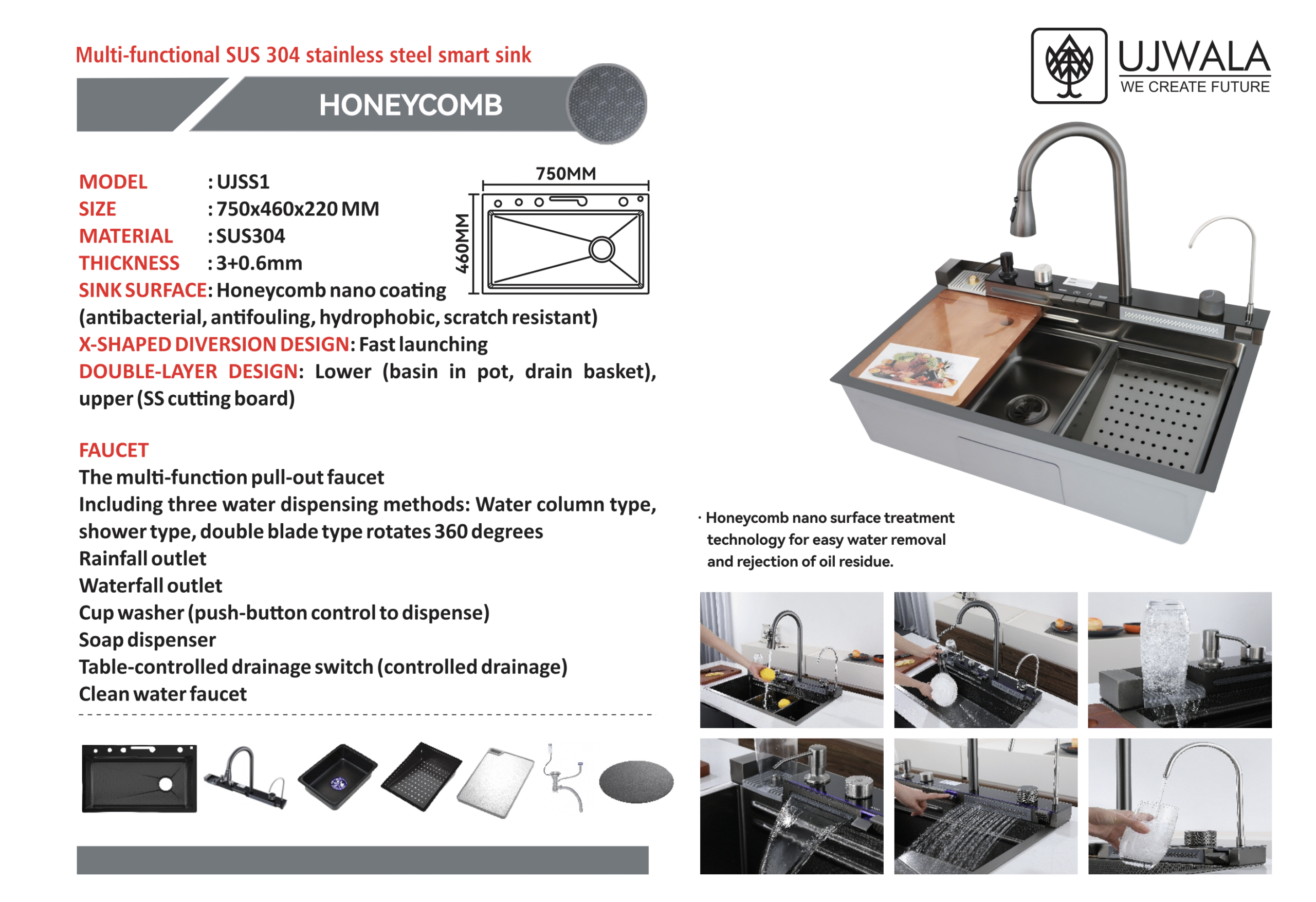 Multi-functional SUS 304 stainless steel smart sink

HONEYCOMB

UJWALA
WE CREATE FUTURE

MODEL : UJSS1
SIZE : 750x460x220 MM
MATERIAL : SUS304
THICKNESS : 3+0.6mm
SINK SURFACE: Honeycomb nano coating (antibacterial, antifouling, hydrophobic, scratch resistant)
X-SHAPED DIVERSION DESIGN: Fast launching
DOUBLE-LAYER DESIGN: Lower (basin in pot, drain basket), upper (SS cutting board)

750MM
460MM

FAUCET
The multi-function pull-out faucet
Including three water dispensing methods: Water column type, shower type, double blade type rotates 360 degrees
Rainfall outlet
Waterfall outlet
Cup washer (push-button control to dispense)
Soap dispenser
Table-controlled drainage switch (controlled drainage)
Clean water faucet

· Honeycomb nano surface treatment technology for easy water removal and rejection of oil residue.